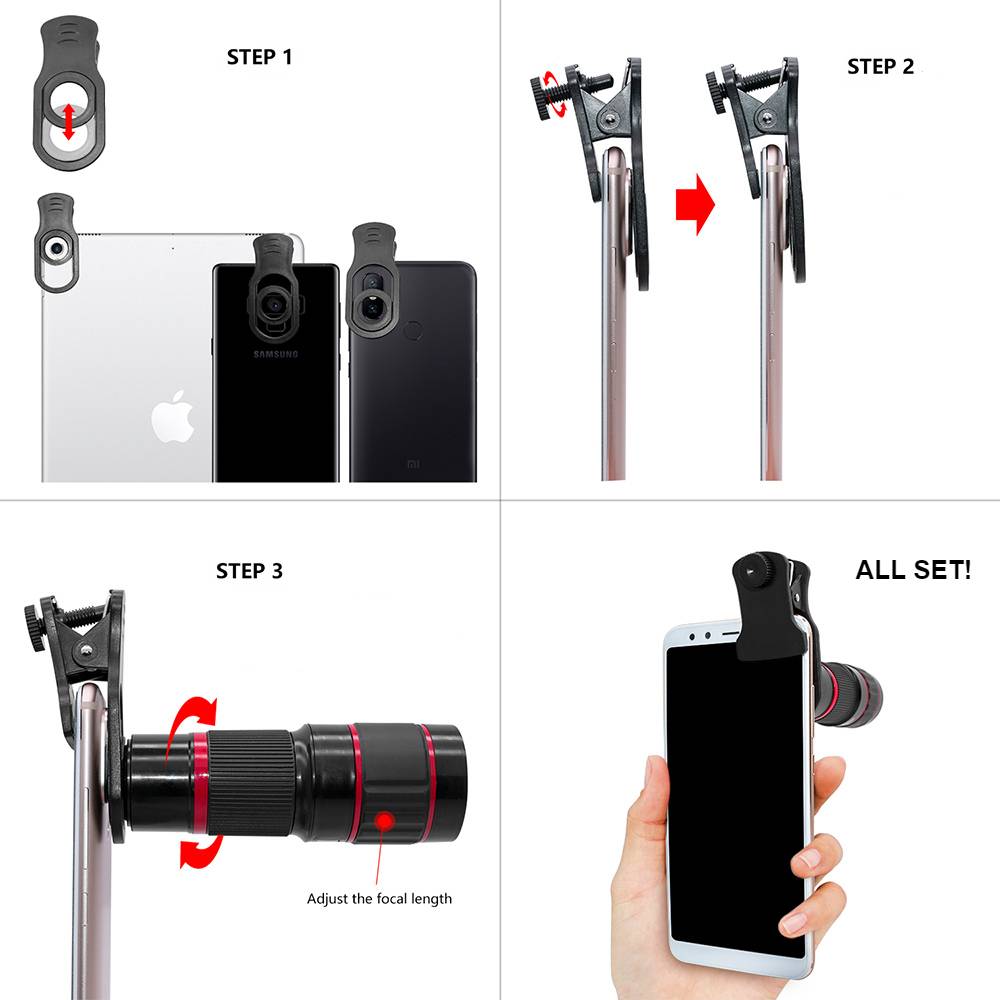 STEP 1

SAMSUNG

MI

STEP 2

STEP 3

Adjust the focal length

ALL SET!